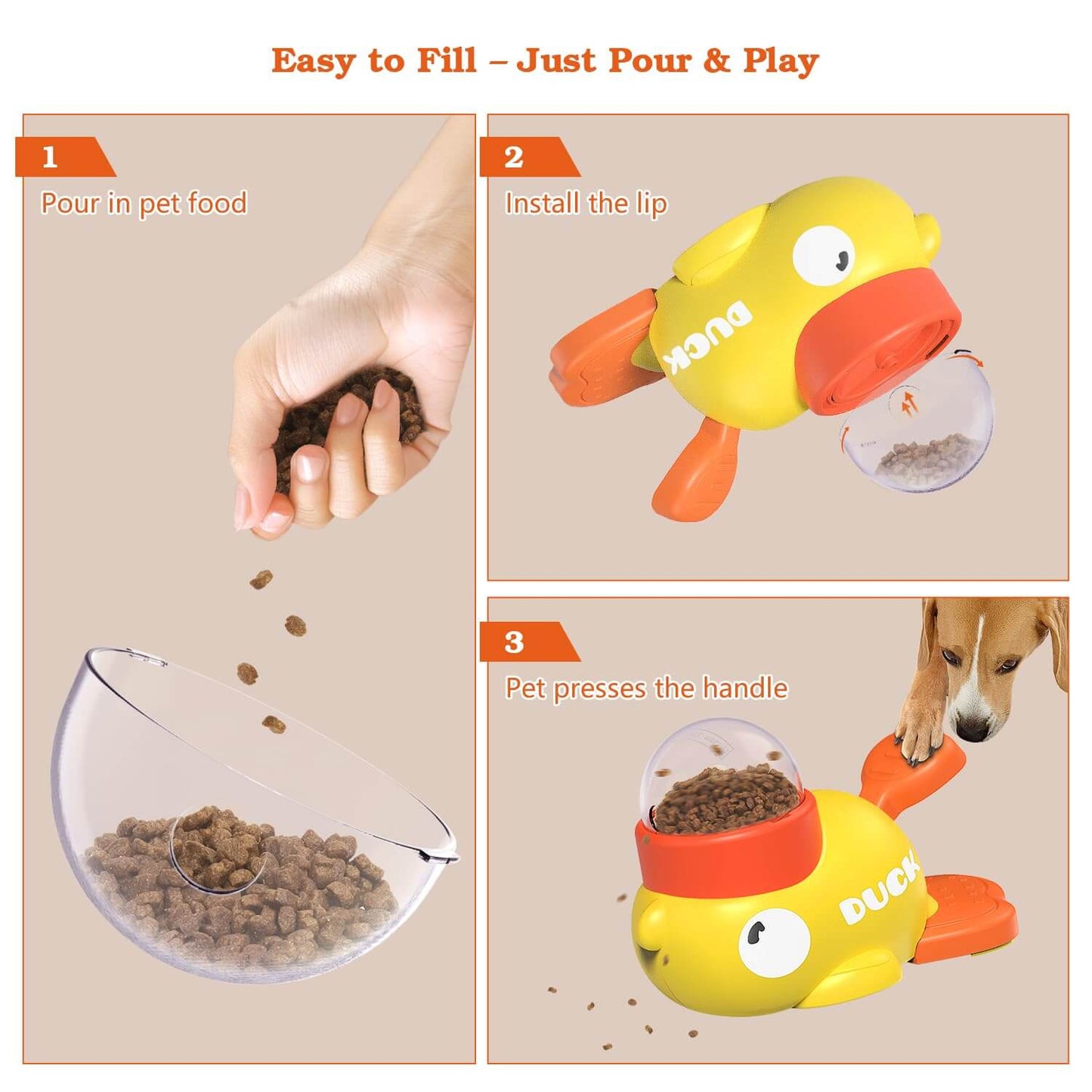 Easy to Fill – Just Pour & Play

1

Pour in pet food

2

Install the lip

DUCK

3

Pet presses the handle

DUCK